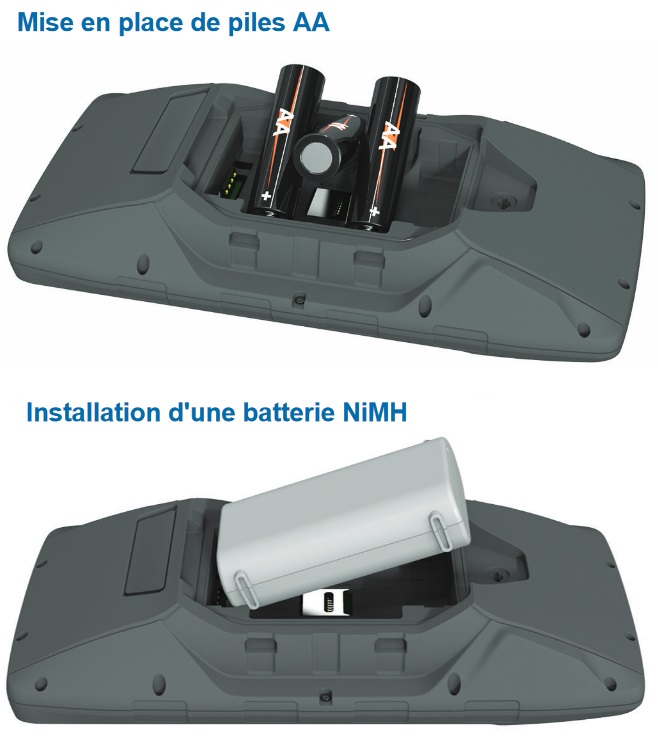 Mise en place de piles AA

AA
+
AA
+

Installation d'une batterie NiMH