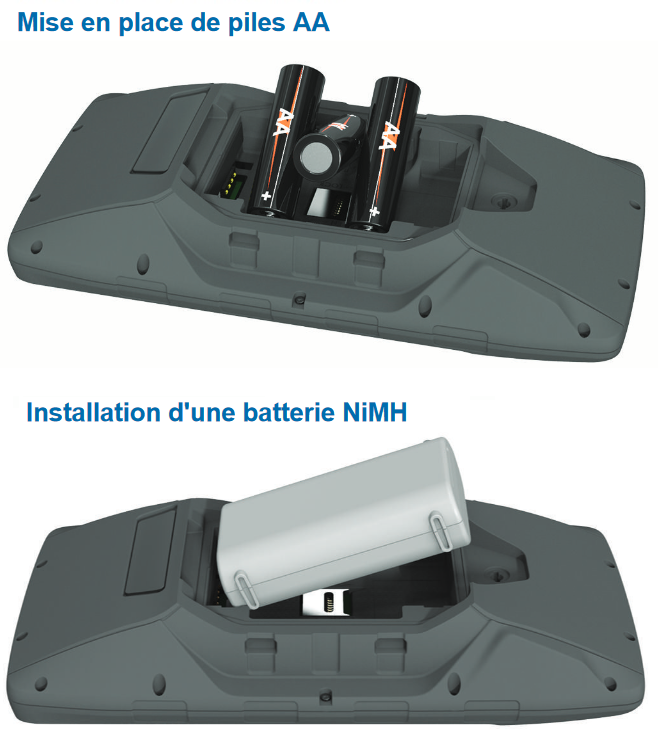 Mise en place de piles AA

AA
+
AA
+

Installation d'une batterie NiMH