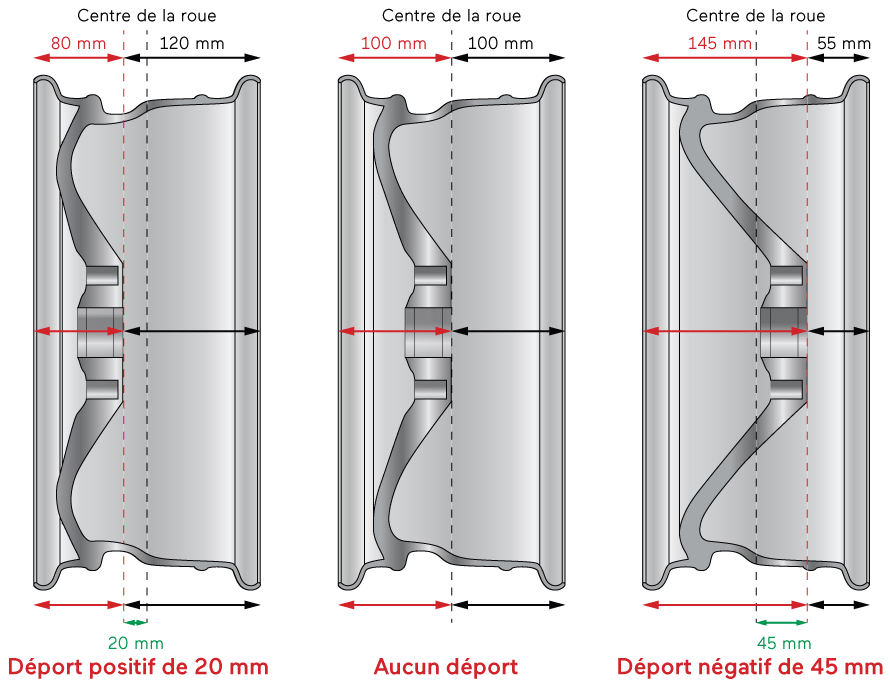 Centre de la roue
80 mm
120 mm
20 mm
Déport positif de 20 mm

Centre de la roue
100 mm
100 mm
Aucun déport

Centre de la roue
145 mm
55 mm
45 mm
Déport négatif de 45 mm