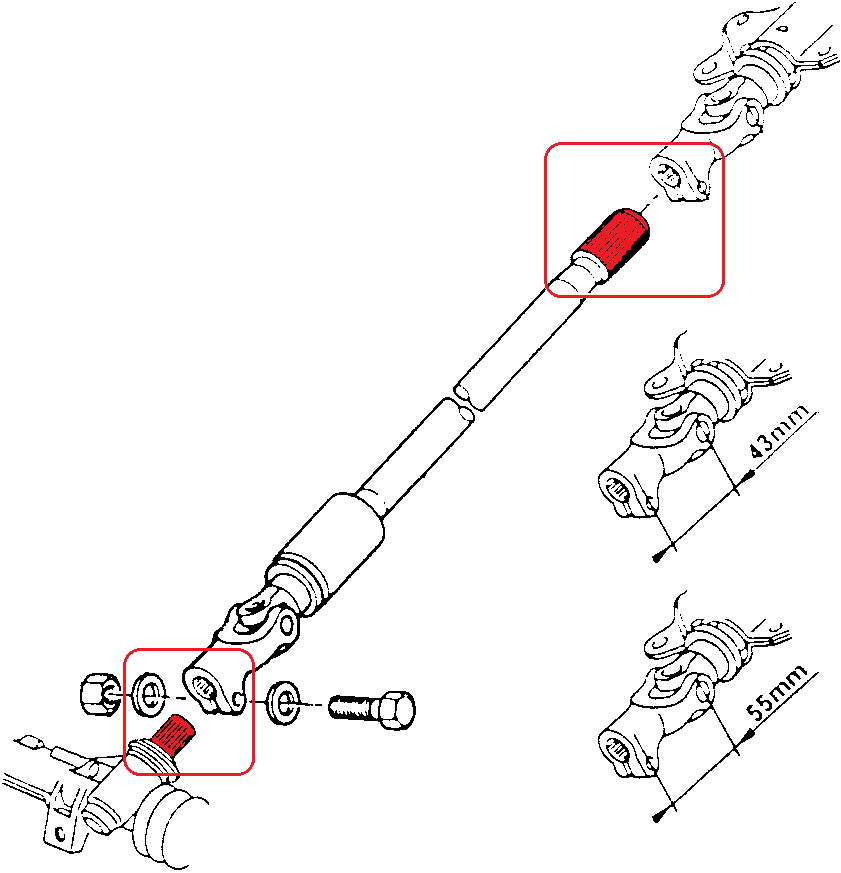 43mm

55mm