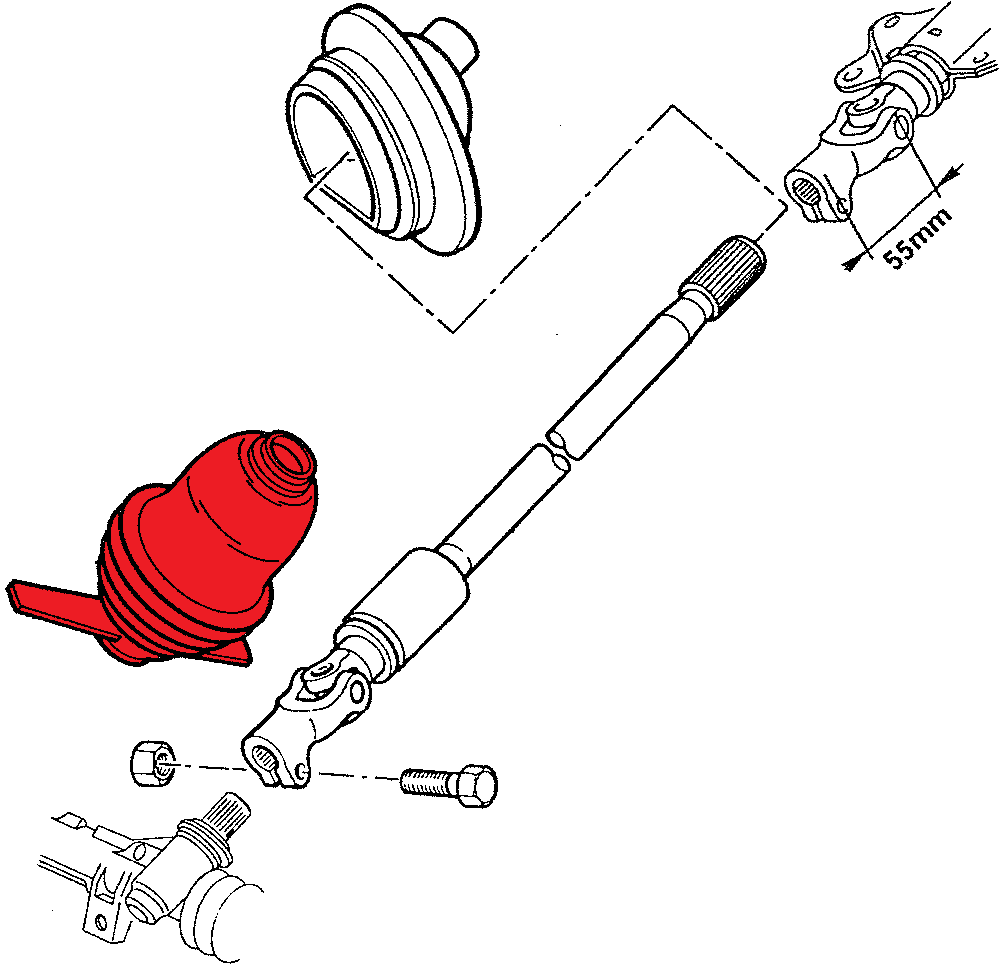 55mm