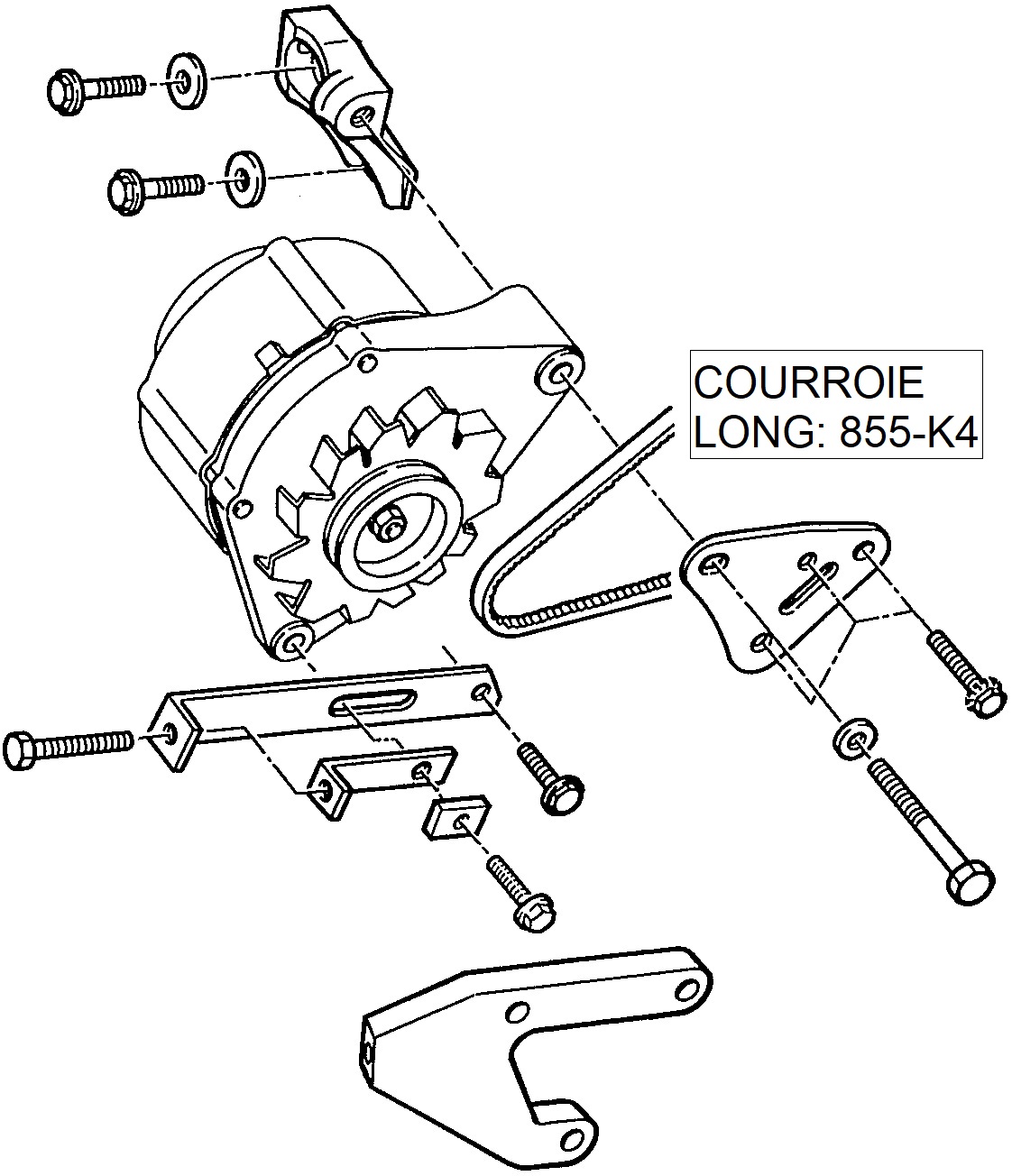 COURROIE
LONG: 855-K4